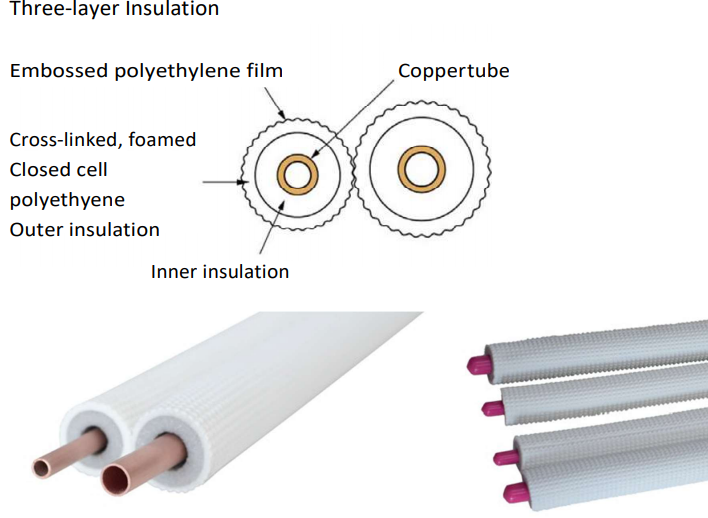 Three-layer Insulation

Embossed polyethylene film

Coppertube

Cross-linked, foamed
Closed cell
polyethyene
Outer insulation

Inner insulation