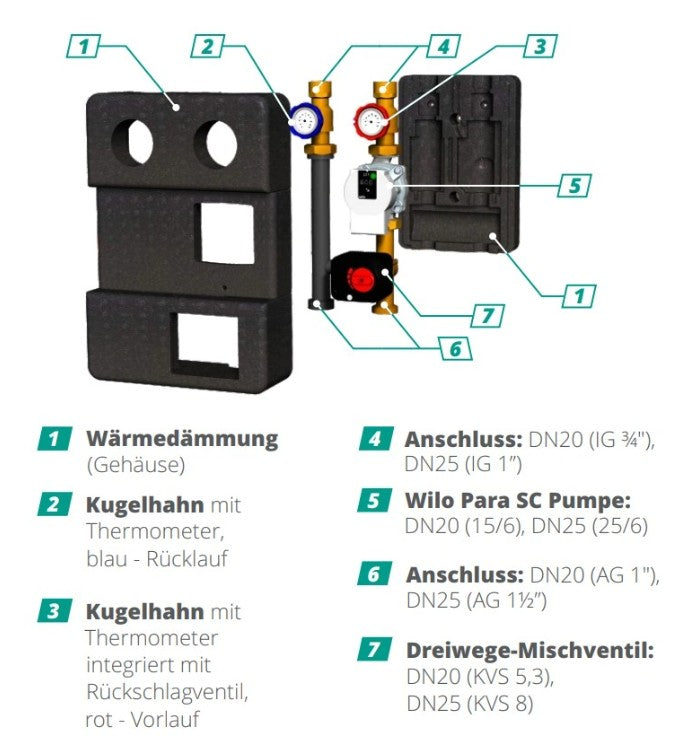 1

2

4

3

5

1

7

6

1 **Wärmedämmung** (Gehäuse)

2 **Kugelhahn** mit Thermometer, blau - Rücklauf

3 **Kugelhahn** mit Thermometer integriert mit Rückschlagventil, rot - Vorlauf

4 **Anschluss:** DN20 (IG ¾"), DN25 (IG 1")

5 **Wilo Para SC Pumpe:** DN20 (15/6), DN25 (25/6)

6 **Anschluss:** DN20 (AG 1"), DN25 (AG 1½")

7 **Dreiwege-Mischventil:** DN20 (KVS 5,3), DN25 (KVS 8)